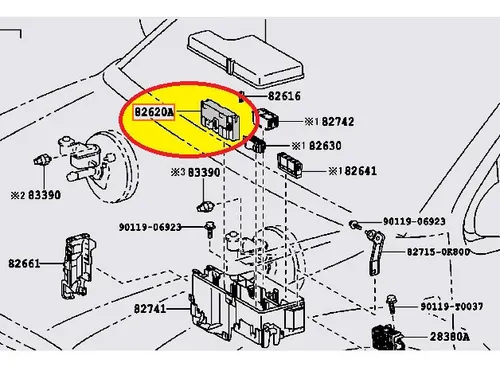 82616
82620A
※1 82742
※1 82630
※1 82641
※3 83390
※2 83390
90119-06923
90119-06923
82715-0R800
82661
82741
90119-T0037
28380A